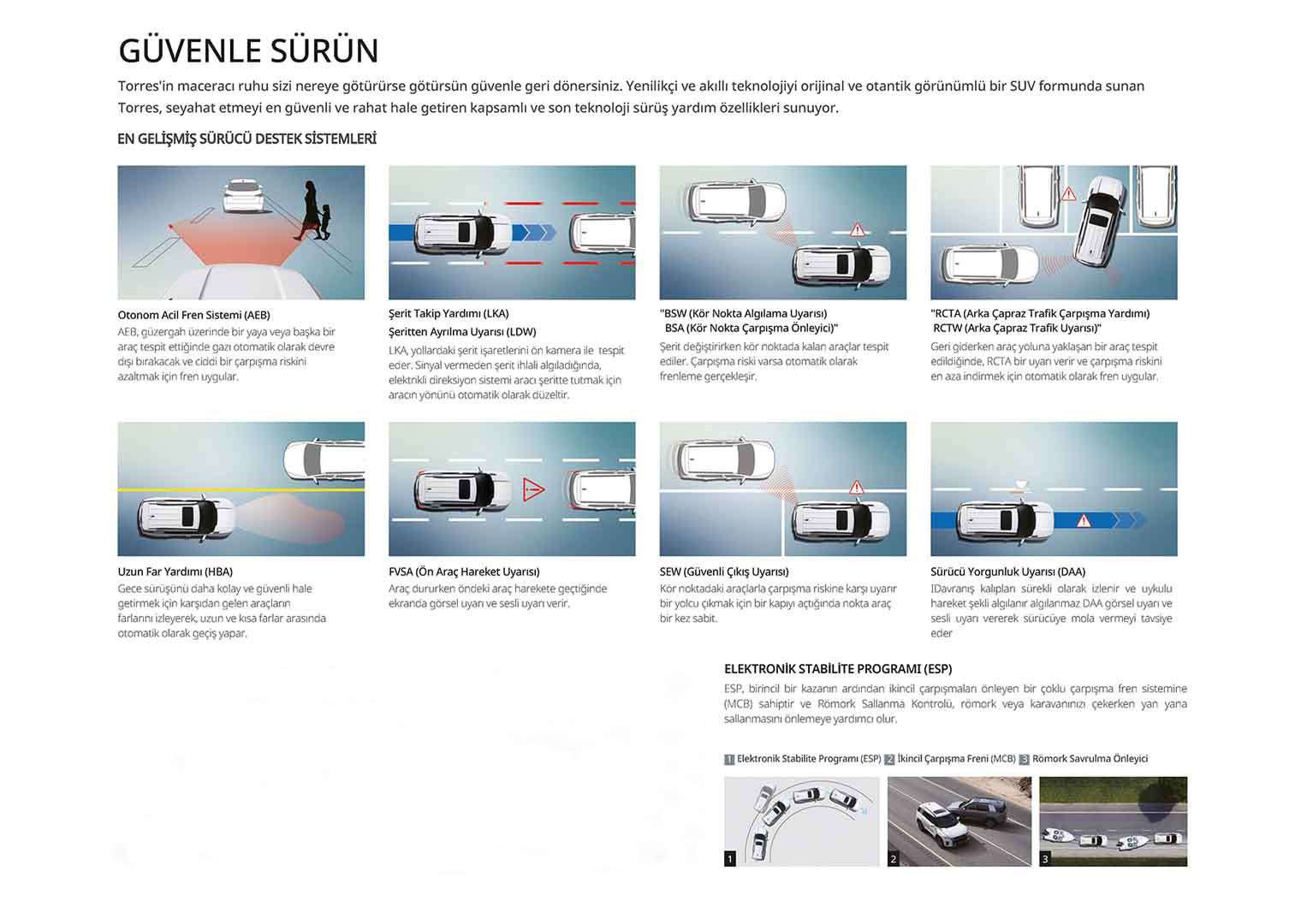 GÜVENLE SÜRÜN

Torres'in maceracı ruhu sizi nereye götürürse götürsün güvenle geri dönersiniz. Yenilikçi ve akıllı teknolojiyi orijinal ve otantik görünümlü bir SUV formunda sunan Torres, seyahat etmeyi en güvenli ve rahat hale getiren kapsamlı ve son teknoloji sürüş yardım özellikleri sunuyor.

EN GELİŞMİŞ SÜRÜCÜ DESTEK SİSTEMLERİ

Otonom Acil Fren Sistemi (AEB)
AEB, güzergah üzerinde bir yaya veya başka bir araç tespit ettiğinde gazı otomatik olarak devre dışı bırakacak ve ciddi bir çarpışma riskini azaltmak için fren uygular.

Şerit Takip Yardımı (LKA)
Şeritten Ayrılma Uyarısı (LDW)
LKA, yollardaki şerit işaretlerini ön kamera ile tespit eder. Sinyal vermeden şerit ihlali algıladığında, elektrikli direksiyon sistemi aracı şeritte tutmak için aracın yönünü otomatik olarak düzeltir.

"BSW (Kör Nokta Algılama Uyarısı)
BSA (Kör Nokta Çarpışma Önleyici)"
Şerit değiştirirken kör noktada kalan araçlar tespit ediler. Çarpışma riski varsa otomatik olarak frenleme gerçekleşir.

"RCTA (Arka Çapraz Trafik Çarpışma Yardımı)
RCTW (Arka Çapraz Trafik Uyarısı)"
Geri giderken araç yoluna yaklaşan bir araç tespit edildiğinde, RCTA bir uyarı verir ve çarpışma riskini en aza indirmek için otomatik olarak fren uygular.

Uzun Far Yardımı (HBA)
Gece sürüşünü daha kolay ve güvenli hale getirmek için karşıdan gelen araçların farlarını izleyerek, uzun ve kısa farlar arasında otomatik olarak geçiş yapar.

FVSA (Ön Araç Hareket Uyarısı)
Araç dururken öndeki araç harekete geçtiğinde ekranda görsel uyarı ve sesli uyarı verir.

SEW (Güvenli Çıkış Uyarısı)
Kör noktadaki araçlarla çarpışma riskine karşı uyarır bir yolcu çıkmak için bir kapıyı açtığında nokta araç bir kez sabit.

Sürücü Yorgunluk Uyarısı (DAA)
IDavranış kalıpları sürekli olarak izlenir ve uykulu hareket şekli algılanır algılanmaz DAA görsel uyarı ve sesli uyarı vererek sürücüye mola vermeyi tavsiye eder

ELEKTRONİK STABİLİTE PROGRAMI (ESP)
ESP, birincil bir kazanın ardından ikincil çarpışmaları önleyen bir çoklu çarpışma fren sistemine (MCB) sahiptir ve Römork Sallanma Kontrolü, römork veya karavanınızı çekerken yan yana sallanmasını önlemeye yardımcı olur.

1 Elektronik Stabilite Programı (ESP) 2 İkincil Çarpışma Freni (MCB) 3 Römork Savrulma Önleyici

1
2
3