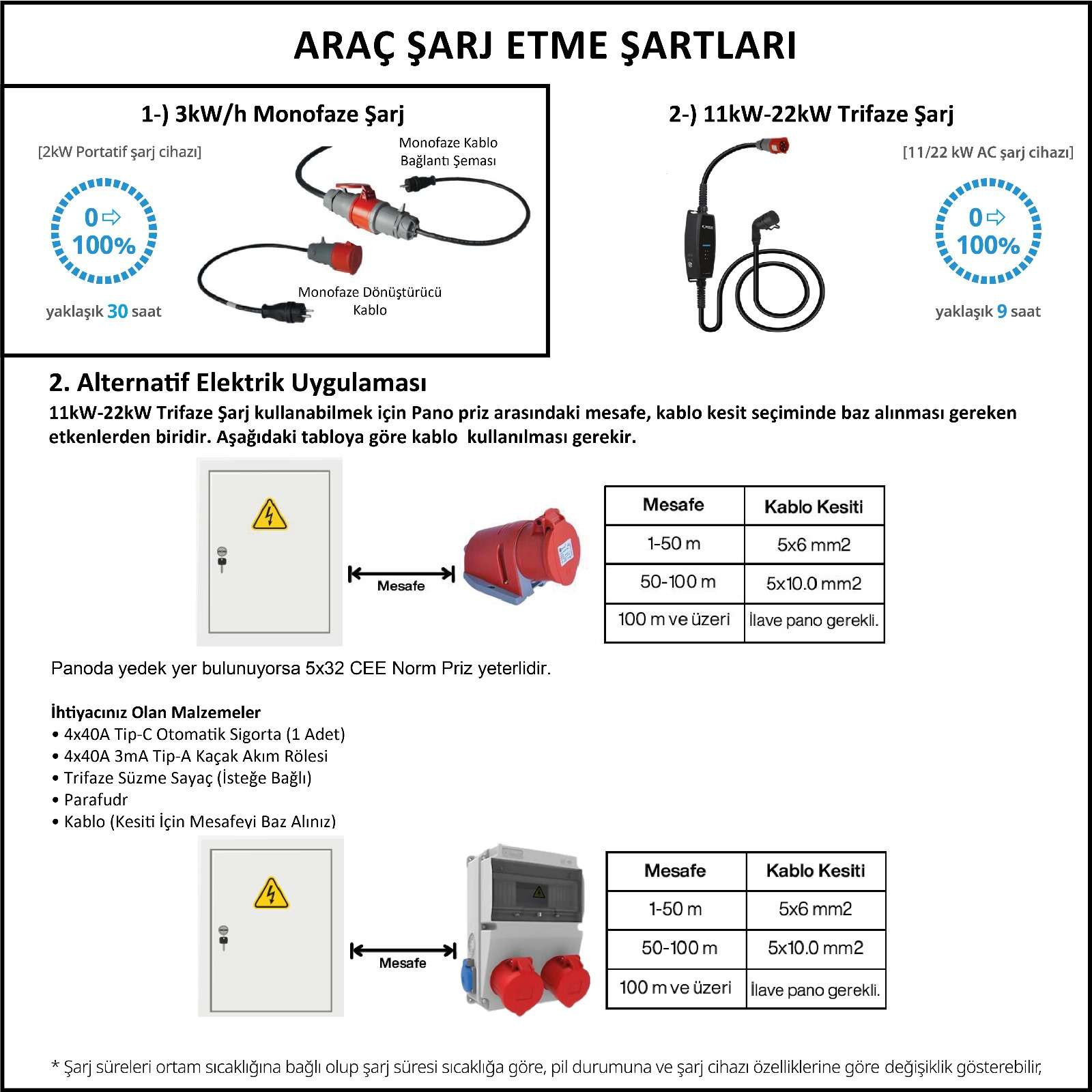 ARAÇ ŞARJ ETME ŞARTLARI

1-) 3kW/h Monofaze Şarj

[2kW Portatif şarj cihazı]

0 ⇨ 100%

yaklaşık 30 saat

Monofaze Kablo Bağlantı Şeması

Monofaze Dönüştürücü Kablo

2-) 11kW-22kW Trifaze Şarj

[11/22 kW AC şarj cihazı]

0 ⇨ 100%

yaklaşık 9 saat

2. Alternatif Elektrik Uygulaması

11kW-22kW Trifaze Şarj kullanabilmek için Pano priz arasındaki mesafe, kablo kesit seçiminde baz alınması gereken etkenlerden biridir. Aşağıdaki tabloya göre kablo kullanılması gerekir.

Mesafe

| Mesafe | Kablo Kesiti |
|---|---|
| 1-50 m | 5x6 mm2 |
| 50-100 m | 5x10.0 mm2 |
| 100 m ve üzeri | İlave pano gerekli. |

Panoda yedek yer bulunuyorsa 5x32 CEE Norm Priz yeterlidir.

İhtiyacınız Olan Malzemeler
• 4x40A Tip-C Otomatik Sigorta (1 Adet)
• 4x40A 3mA Tip-A Kaçak Akım Rölesi
• Trifaze Süzme Sayaç (İsteğe Bağlı)
• Parafudr
• Kablo (Kesiti İçin Mesafeyi Baz Alınız)

Mesafe

| Mesafe | Kablo Kesiti |
|---|---|
| 1-50 m | 5x6 mm2 |
| 50-100 m | 5x10.0 mm2 |
| 100 m ve üzeri | İlave pano gerekli. |

* Şarj süreleri ortam sıcaklığına bağlı olup şarj süresi sıcaklığa göre, pil durumuna ve şarj cihazı özelliklerine göre değişiklik gösterebilir,